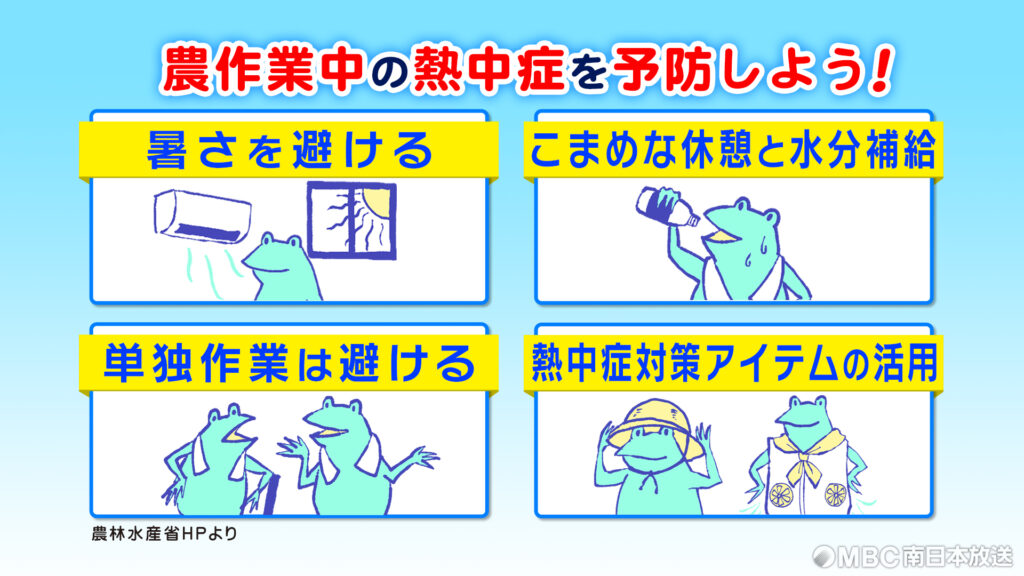 農作業中の熱中症を予防しよう!

暑さを避ける

こまめな休憩と水分補給

単独作業は避ける

熱中症対策アイテムの活用

農林水産省HPより

MBC南日本放送